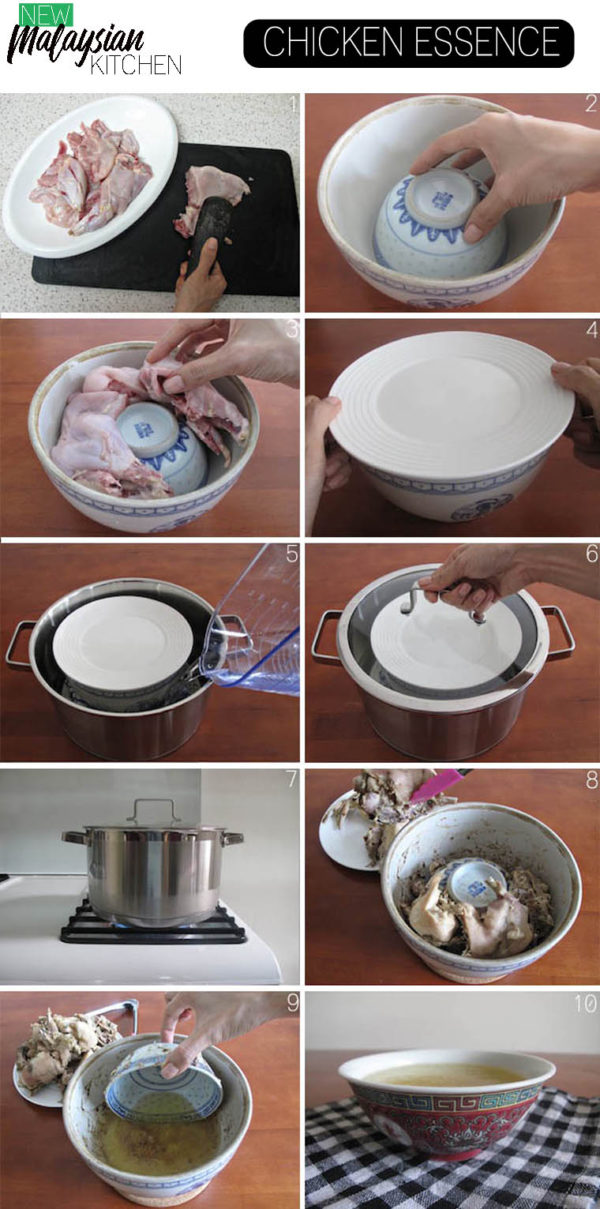 NEW Malaysian KITCHEN

CHICKEN ESSENCE

1

2

3

4

5

6

7

8

9

10