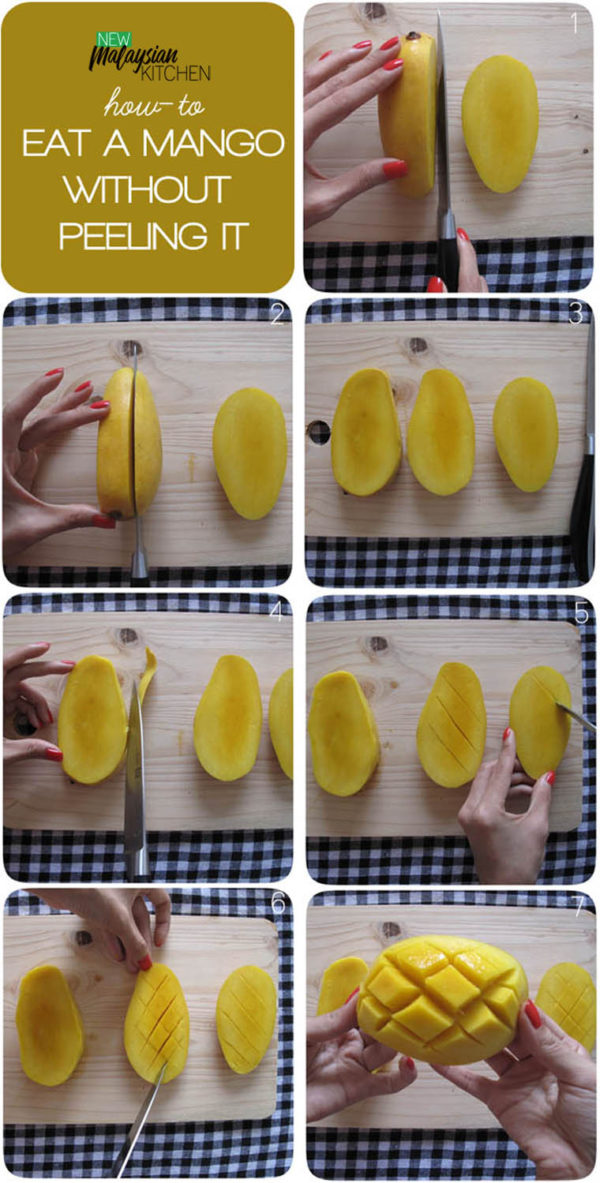 NEW Malaysian KITCHEN
how-to
EAT A MANGO WITHOUT PEELING IT

1

2

3

4

5

6

7